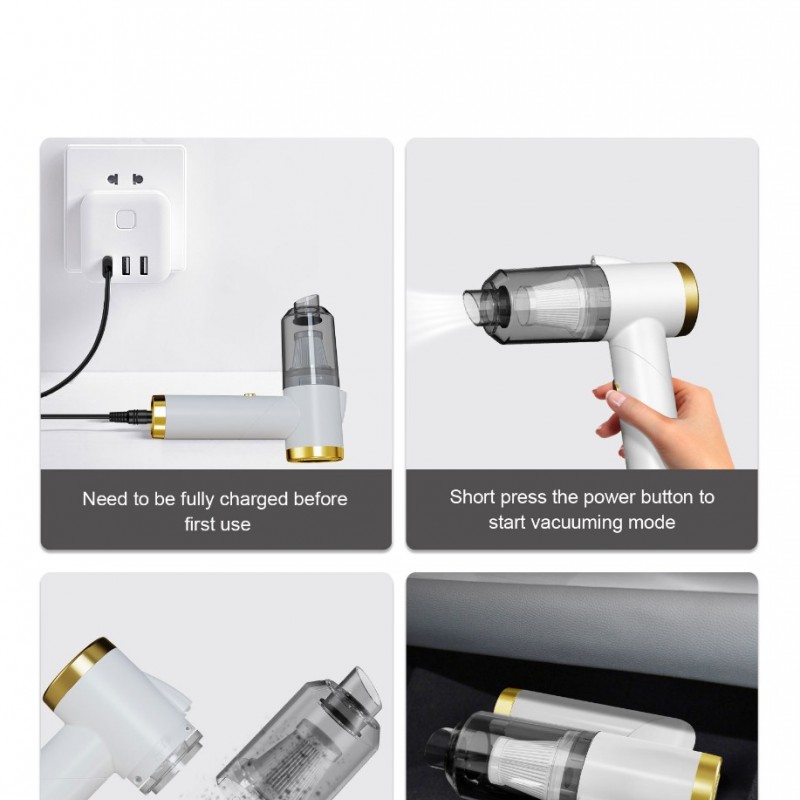 Need to be fully charged before first use

Short press the power button to start vacuuming mode