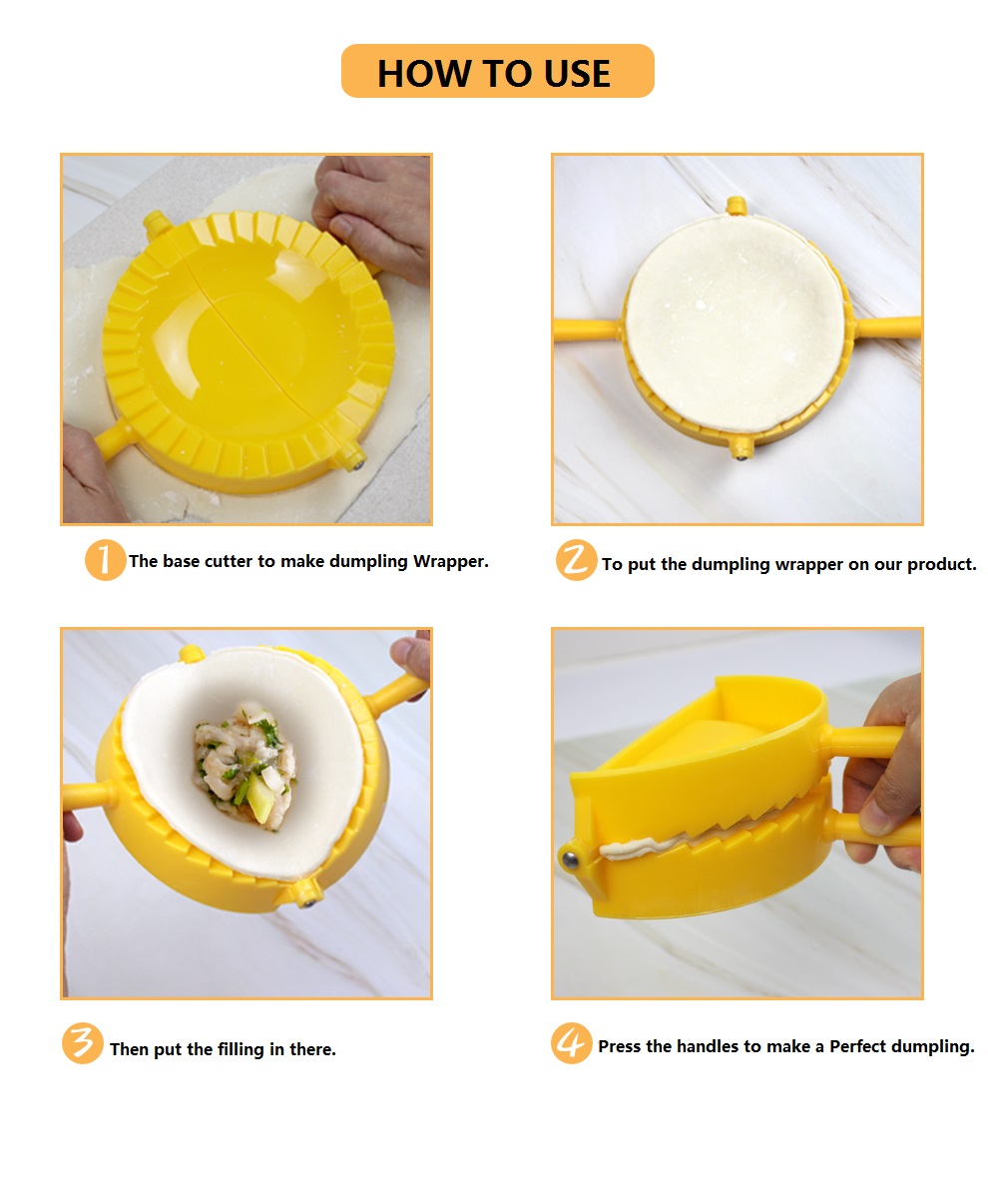 HOW TO USE

1 The base cutter to make dumpling Wrapper.

2 To put the dumpling wrapper on our product.

3 Then put the filling in there.

4 Press the handles to make a Perfect dumpling.