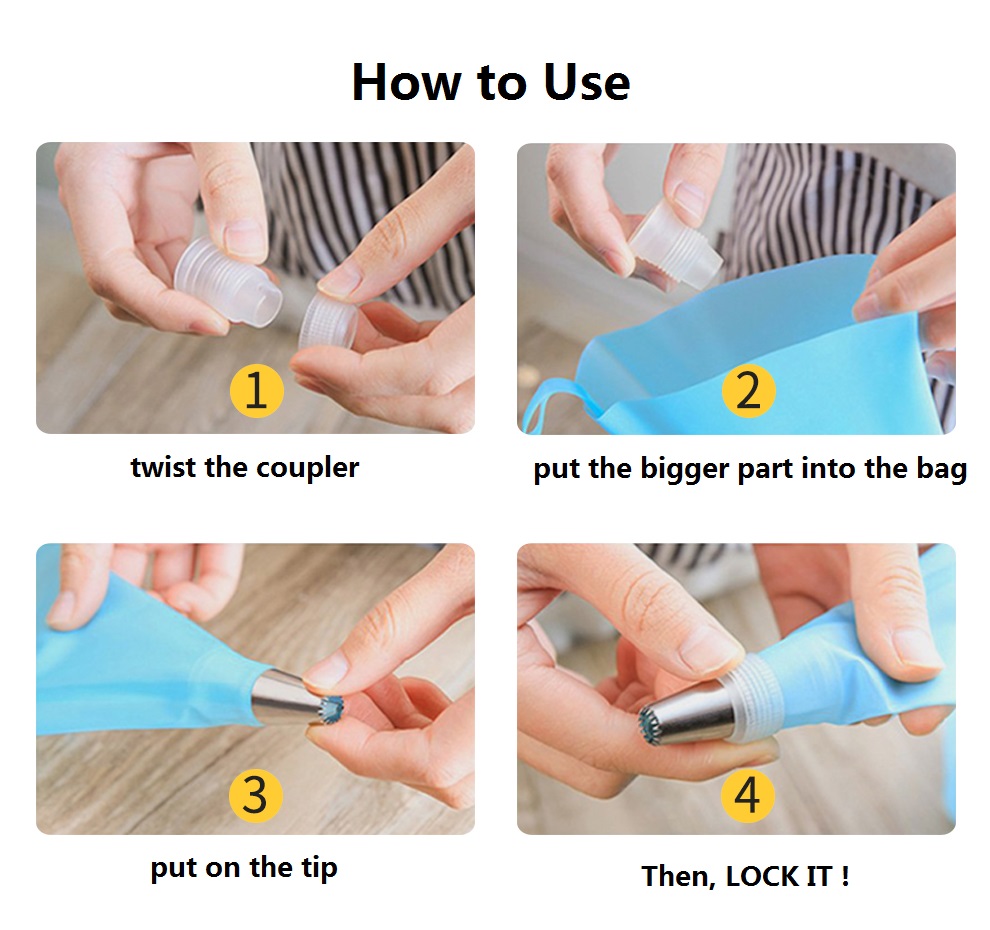 How to Use

1

twist the coupler

2

put the bigger part into the bag

3

put on the tip

4

Then, LOCK IT !