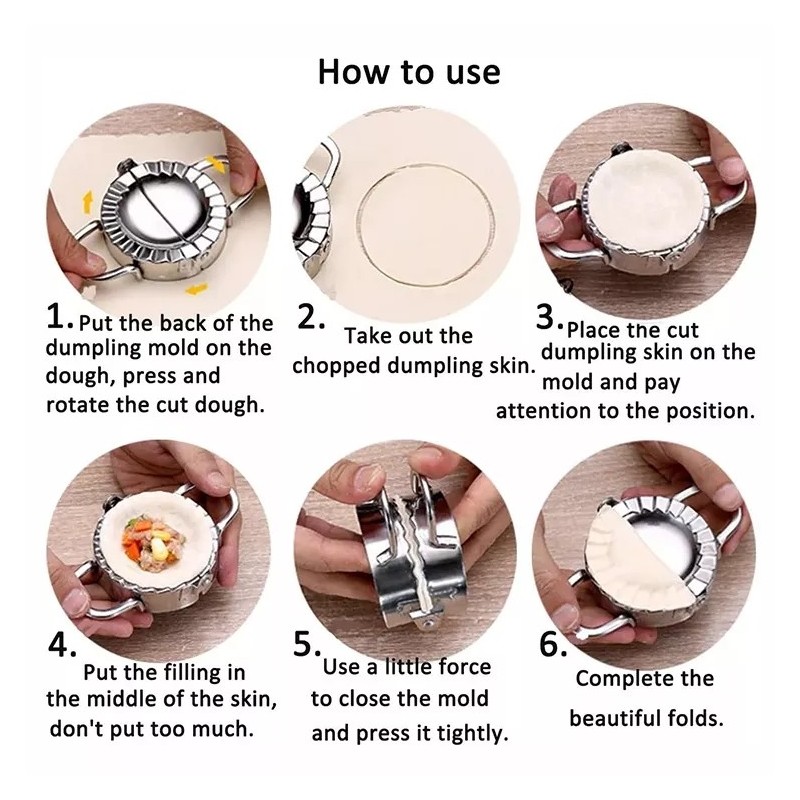 How to use

1. Put the back of the dumpling mold on the dough, press and rotate the cut dough.

2. Take out the chopped dumpling skin.

3. Place the cut dumpling skin on the mold and pay attention to the position.

4. Put the filling in the middle of the skin, don't put too much.

5. Use a little force to close the mold and press it tightly.

6. Complete the beautiful folds.