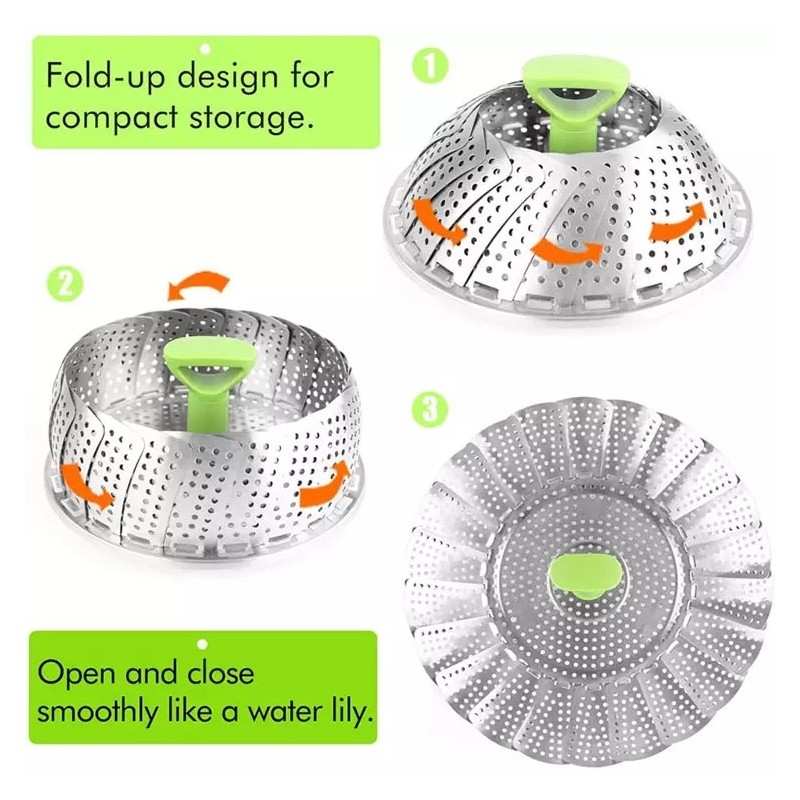 Fold-up design for compact storage.

1

2

3

Open and close smoothly like a water lily.