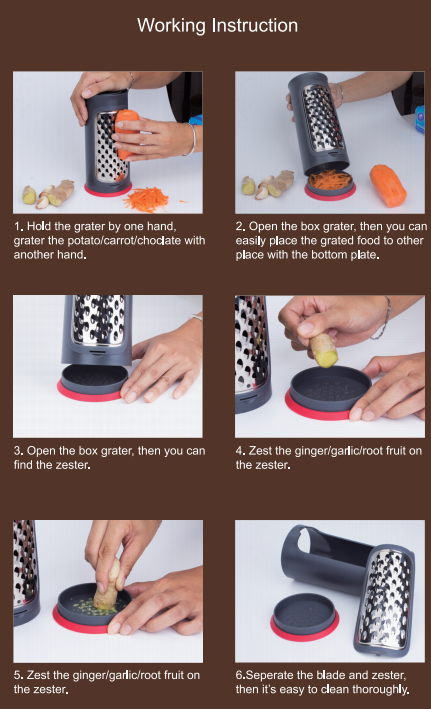 Working Instruction

1. Hold the grater by one hand, grater the potato/carrot/choclate with another hand.

2. Open the box grater, then you can easily place the grated food to other place with the bottom plate.

3. Open the box grater, then you can find the zester.

4. Zest the ginger/garlic/root fruit on the zester.

5. Zest the ginger/garlic/root fruit on the zester.

6.Seperate the blade and zester, then it's easy to clean thoroughly.